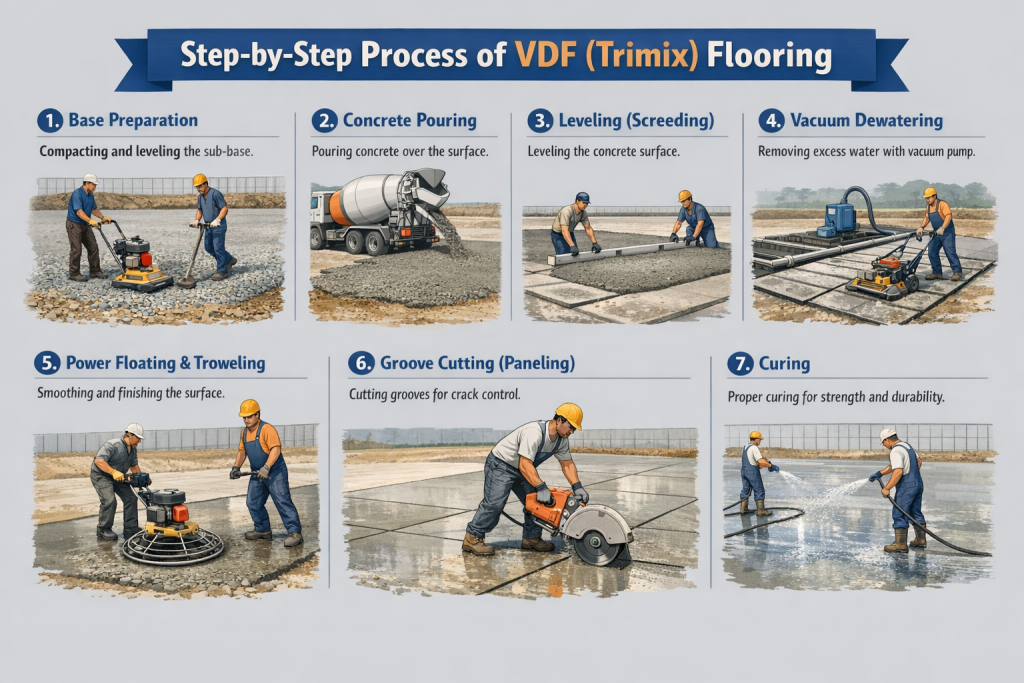 Step-by-Step Process of VDF (Trimix) Flooring

1. Base Preparation
Compacting and leveling the sub-base.

2. Concrete Pouring
Pouring concrete over the surface.

3. Leveling (Screeding)
Leveling the concrete surface.

4. Vacuum Dewatering
Removing excess water with vacuum pump.

5. Power Floating & Troweling
Smoothing and finishing the surface.

6. Groove Cutting (Paneling)
Cutting grooves for crack control.

7. Curing
Proper curing for strength and durability.